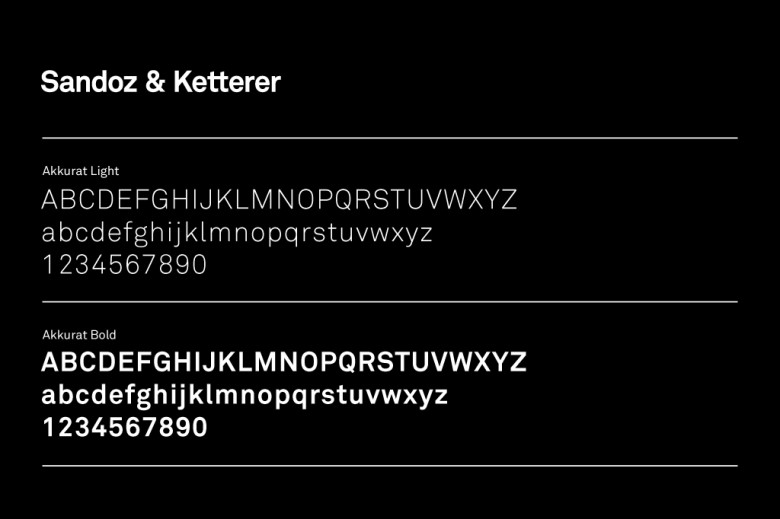 Sandoz & Ketterer

Akkurat Light
ABCDEFGHIJKLMNOPQRSTUVWXYZ
abcdefghijklmnopqrstuvwxyz
1234567890

Akkurat Bold
ABCDEFGHIJKLMNOPQRSTUVWXYZ
abcdefghijklmnopqrstuvwxyz
1234567890